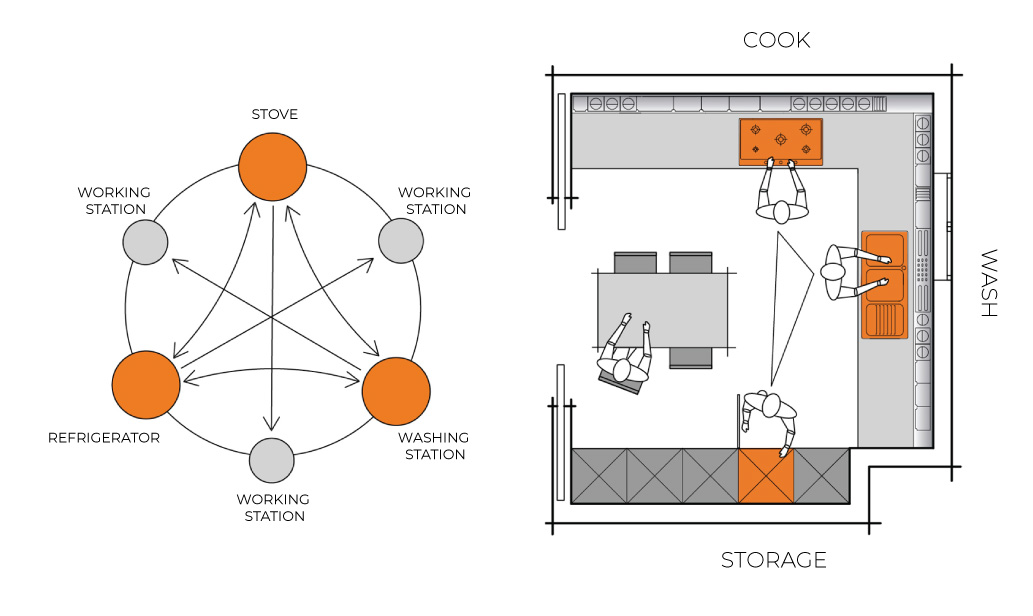 STOVE

WORKING STATION

WORKING STATION

REFRIGERATOR

WASHING STATION

WORKING STATION

COOK

WASH

STORAGE